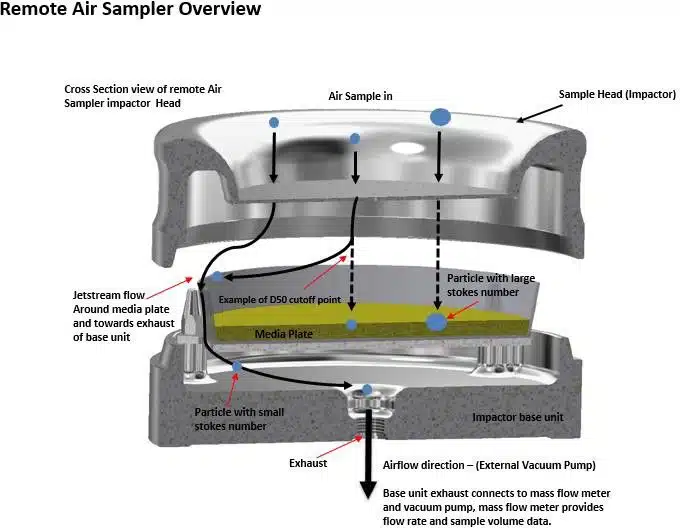 Remote Air Sampler Overview

Cross Section view of remote Air Sampler impactor Head

Air Sample in

Sample Head (Impactor)

Jetstream flow Around media plate and towards exhaust of base unit

Example of D50 cutoff point

Particle with large stokes number

Media Plate

Particle with small stokes number

Impactor base unit

Exhaust

Airflow direction – (External Vacuum Pump)

Base unit exhaust connects to mass flow meter and vacuum pump, mass flow meter provides flow rate and sample volume data.