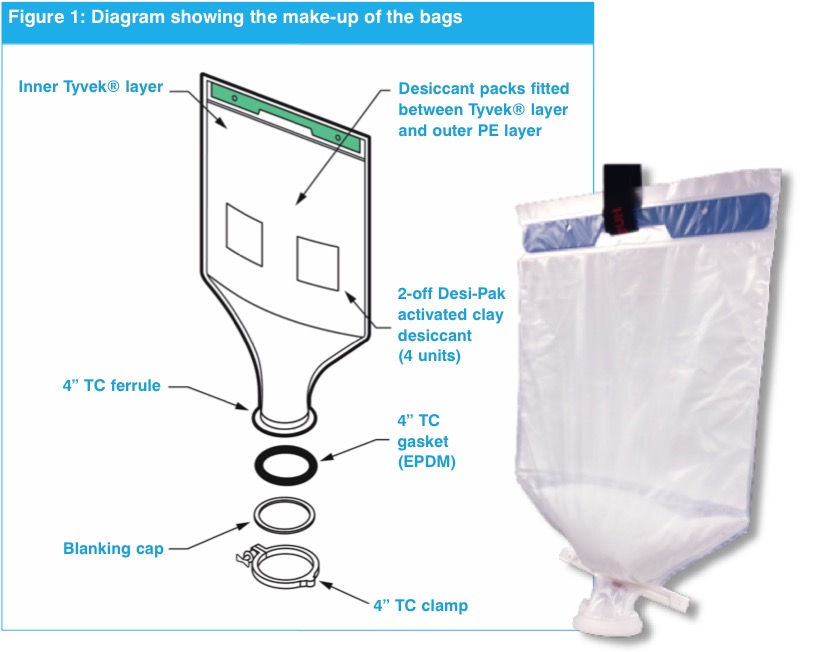 Figure 1: Diagram showing the make-up of the bags

Inner Tyvek® layer

Desiccant packs fitted between Tyvek® layer and outer PE layer

2-off Desi-Pak activated clay desiccant (4 units)

4” TC ferrule

4” TC gasket (EPDM)

Blanking cap

4” TC clamp